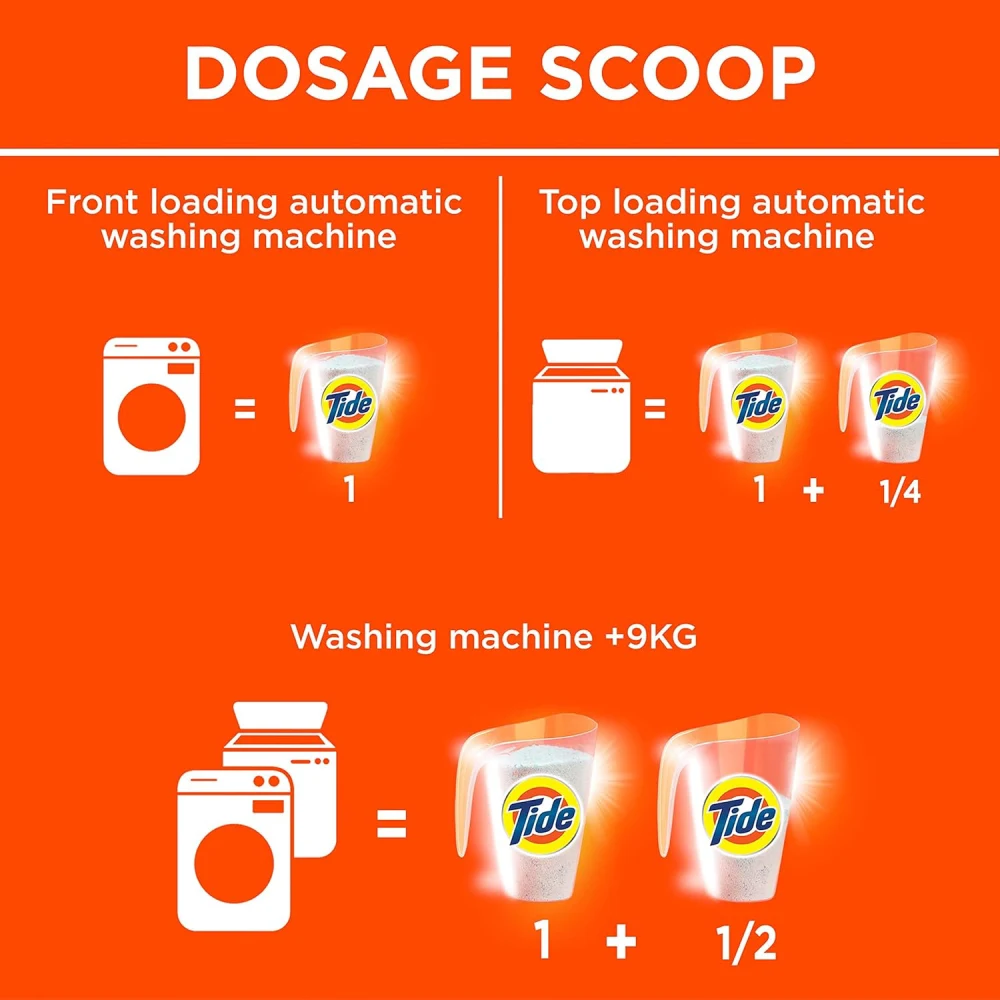 DOSAGE SCOOP

Front loading automatic washing machine

= Tide

1

Top loading automatic washing machine

= Tide Tide

1 + 1/4

Washing machine +9KG

= Tide Tide

1 + 1/2